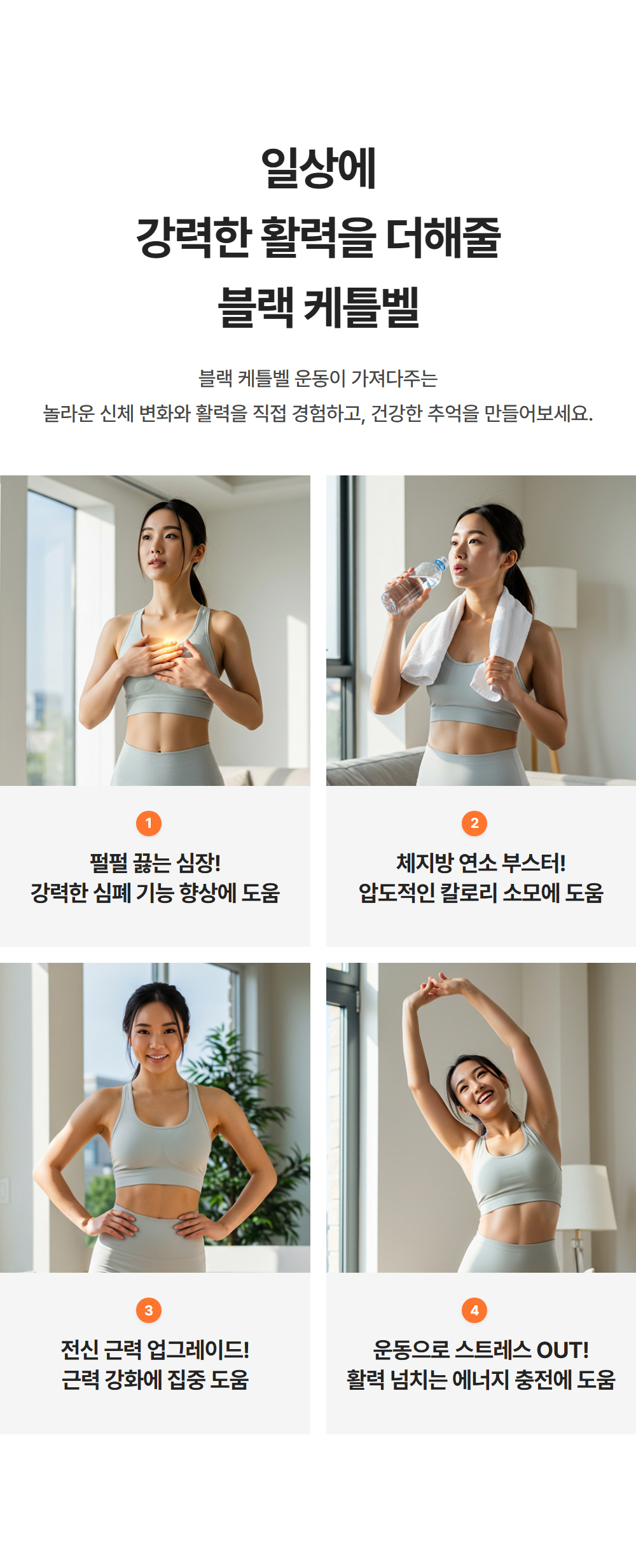 일상에
강력한 활력을 더해줄
블랙 케틀벨

블랙 케틀벨 운동이 가져다주는
놀라운 신체 변화와 활력을 직접 경험하고, 건강한 추억을 만들어보세요.

1
펄펄 끓는 심장!
강력한 심폐 기능 향상에 도움

2
체지방 연소 부스터!
압도적인 칼로리 소모에 도움

3
전신 근력 업그레이드!
근력 강화에 집중 도움

4
운동으로 스트레스 OUT!
활력 넘치는 에너지 충전에 도움